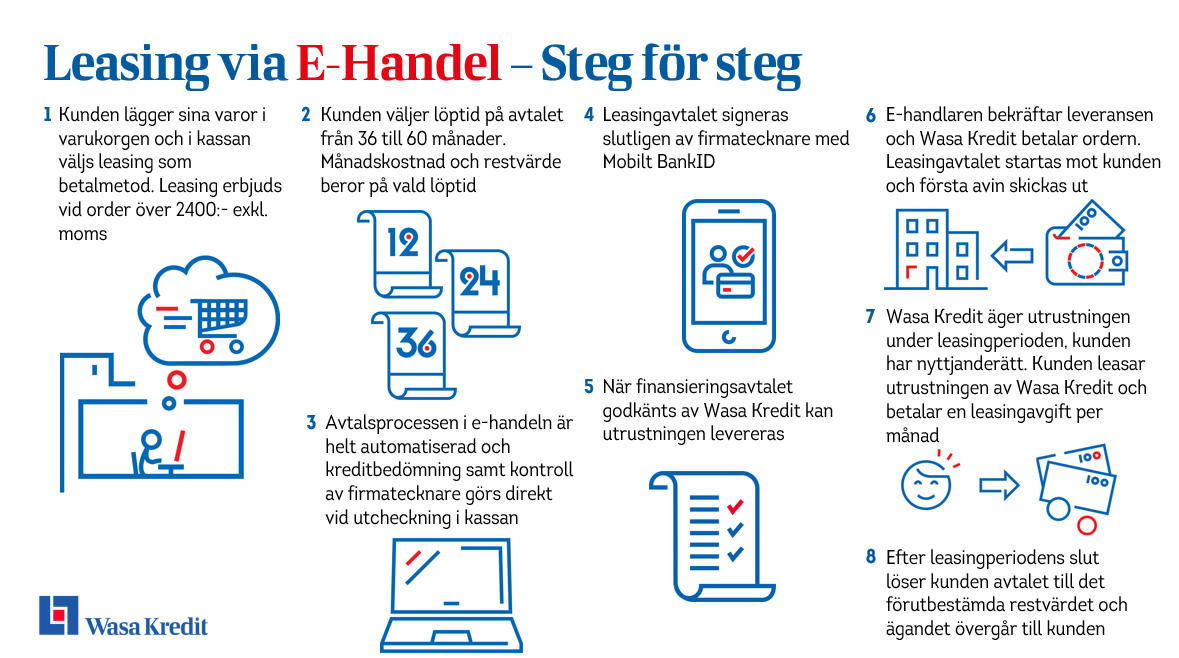 Leasing via E-Handel – Steg för steg

1 Kunden lägger sina varor i varukorgen och i kassan väljs leasing som betalmetod. Leasing erbjuds vid order över 2400:- exkl. moms

2 Kunden väljer löptid på avtalet från 36 till 60 månader. Månadskostnad och restvärde beror på vald löptid

12

24

36

3 Avtalsprocessen i e-handeln är helt automatiserad och kreditbedömning samt kontroll av firmatecknare görs direkt vid utcheckning i kassan

4 Leasingavtalet signeras slutligen av firmatecknare med Mobilt BankID

5 När finansieringsavtalet godkänts av Wasa Kredit kan utrustningen levereras

6 E-handlaren bekräftar leveransen och Wasa Kredit betalar ordern. Leasingavtalet startas mot kunden och första avin skickas ut

100

7 Wasa Kredit äger utrustningen under leasingperioden, kunden har nyttjanderätt. Kunden leasar utrustningen av Wasa Kredit och betalar en leasingavgift per månad

100

100

8 Efter leasingperiodens slut löser kunden avtalet till det förutbestämda restvärdet och ägandet övergår till kunden

Wasa Kredit